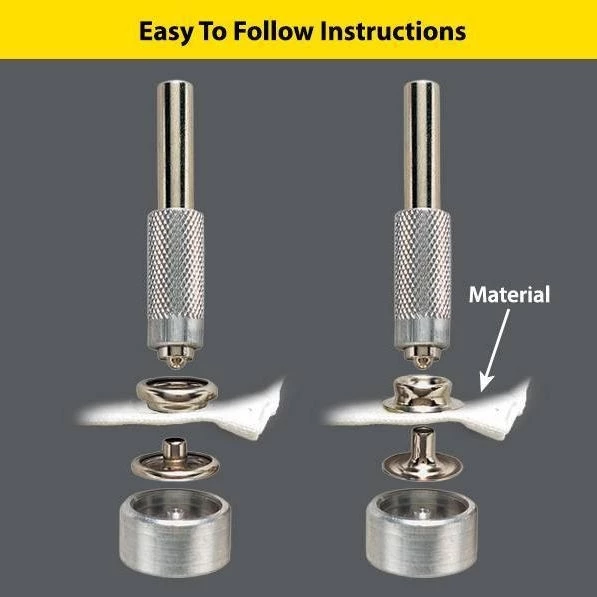 Easy To Follow Instructions

Material